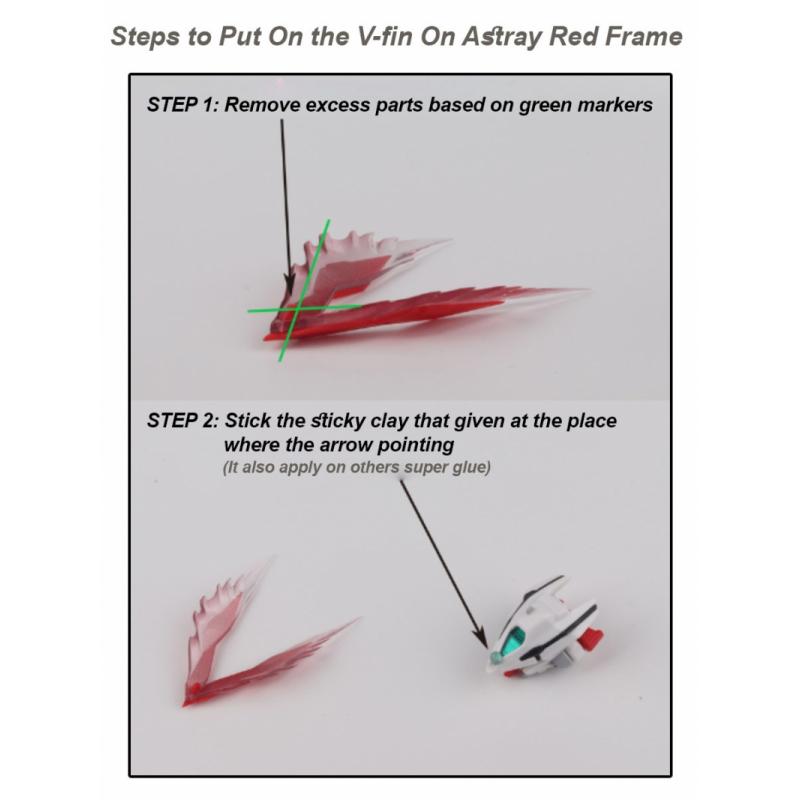 Steps to Put On the V-fin On Astray Red Frame

STEP 1: Remove excess parts based on green markers

STEP 2: Stick the sticky clay that given at the place where the arrow pointing
(It also apply on others super glue)