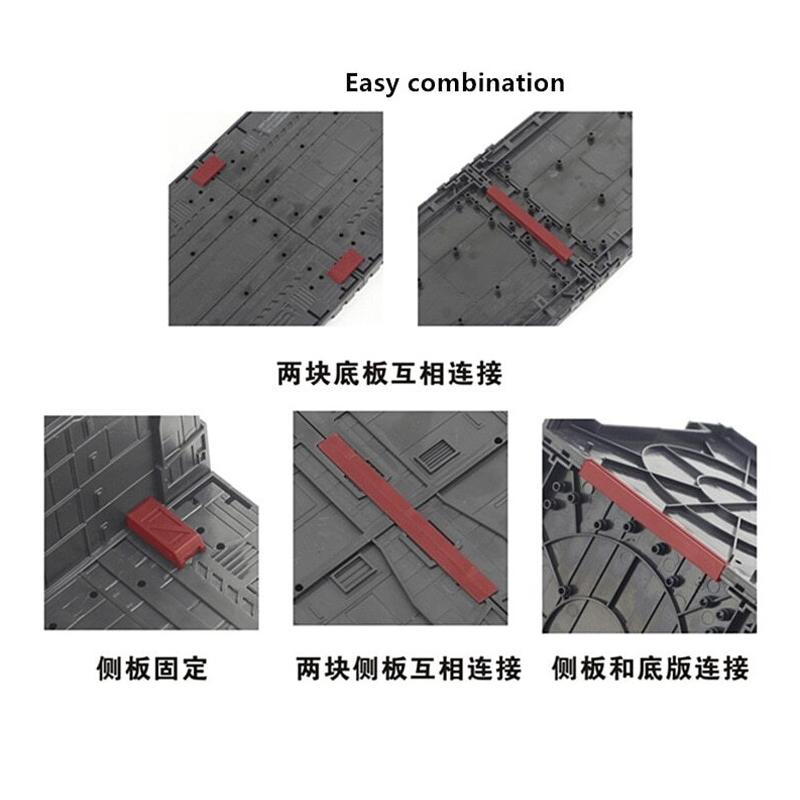 Easy combination

两块底板互相连接

侧板固定

两块侧板互相连接

侧板和底版连接