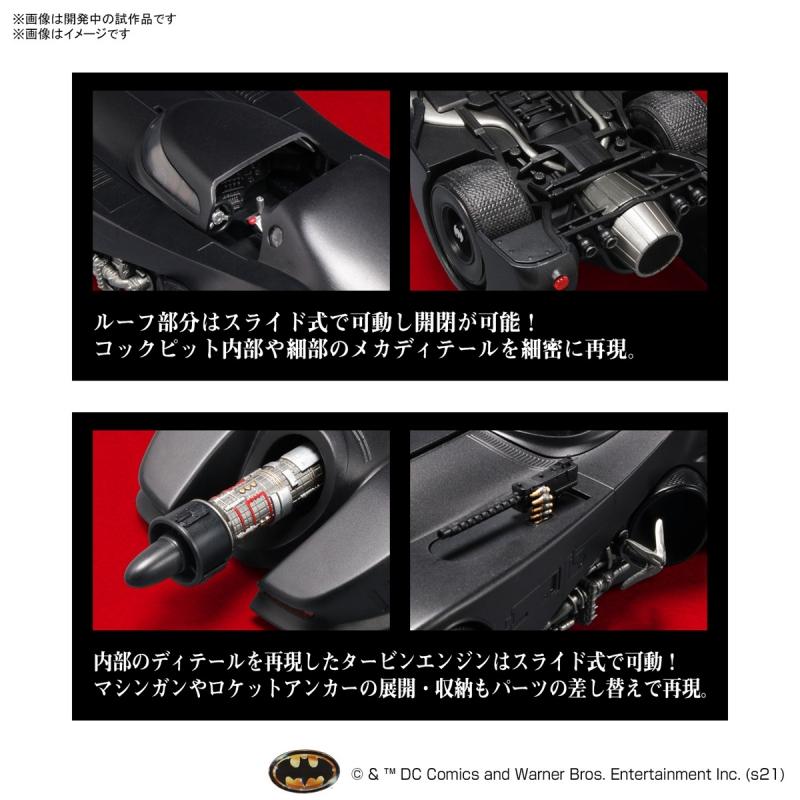 ※画像は開発中の試作品です
※画像はイメージです

ルーフ部分はスライド式で可動し開閉が可能！
コックピット内部や細部のメカディテールを細密に再現。

内部のディテールを再現したタービンエンジンはスライド式で可動！
マシンガンやロケットアンカーの展開・収納もパーツの差し替えで再現。

© & ™ DC Comics and Warner Bros. Entertainment Inc. (s21)