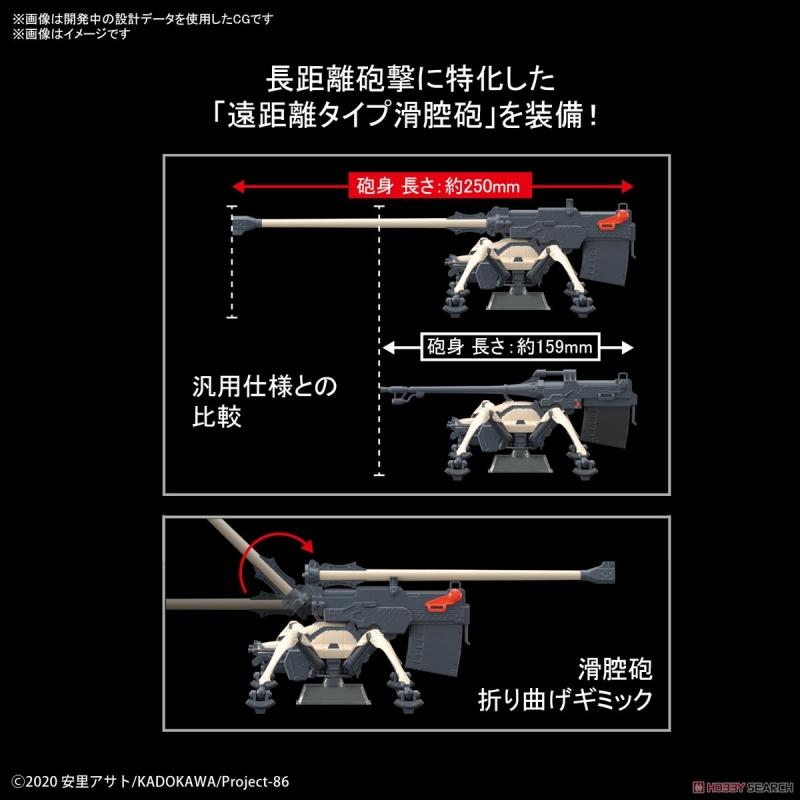 ※画像は開発中の設計データを使用したCGです
※画像はイメージです

長距離砲撃に特化した
「遠距離タイプ滑腔砲」を装備！

砲身 長さ：約250mm

砲身 長さ：約159mm

汎用仕様との
比較

滑腔砲
折り曲げギミック

©2020 安里アサト/KADOKAWA/Project-86

HOBBY SEARCH