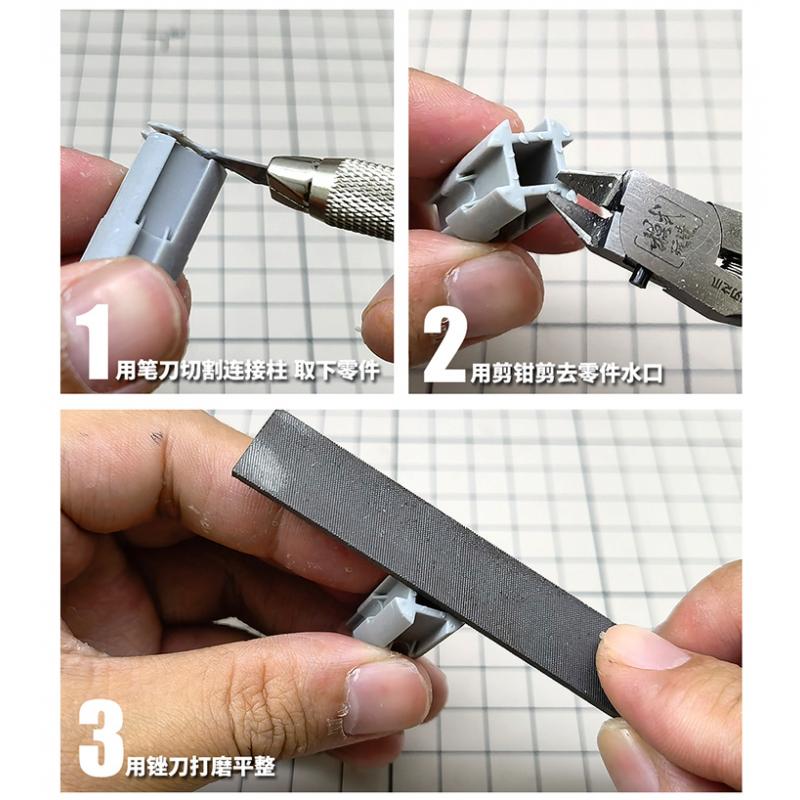 1 用笔刀切割连接柱 取下零件

2 用剪钳剪去零件水口

3 用锉刀打磨平整