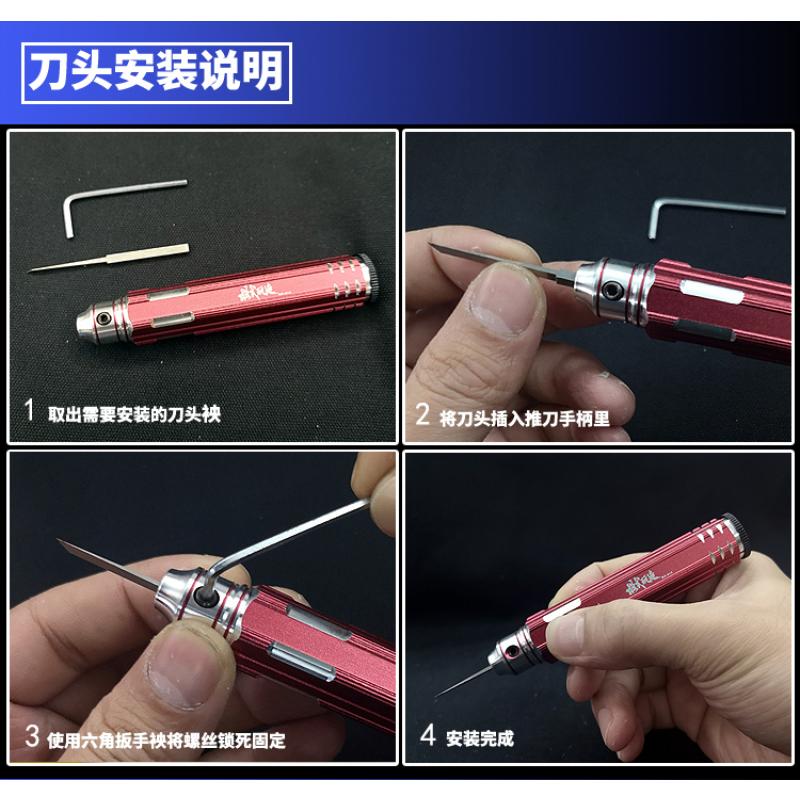 刀头安装说明

1 取出需要安装的刀头袂

2 将刀头插入推刀手柄里

3 使用六角扳手袂将螺丝锁死固定

4 安装完成