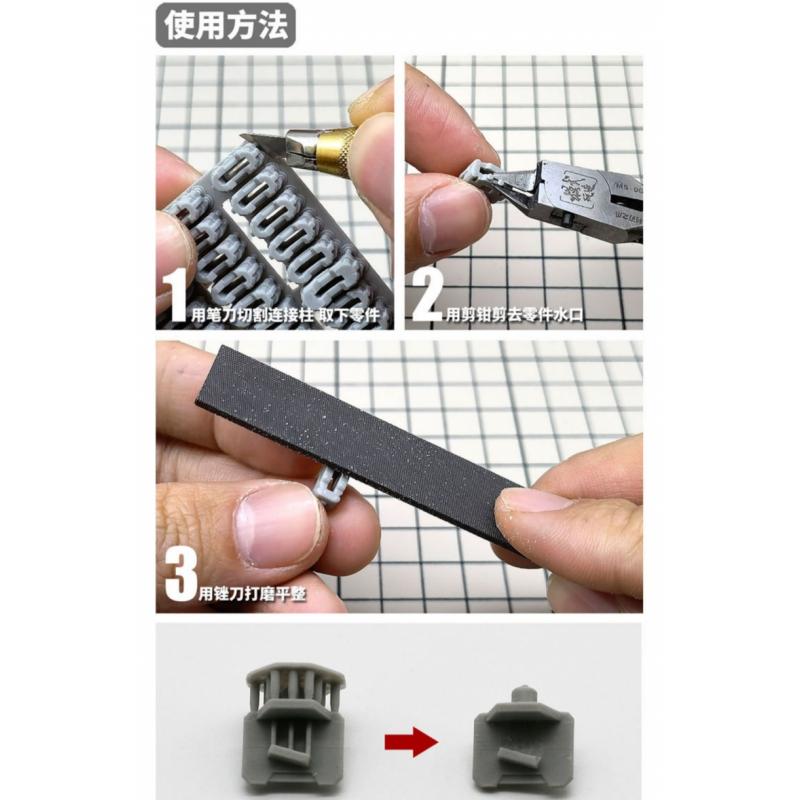 使用方法

1 用笔刀切割连接柱 取下零件

2 用剪钳剪去零件水口

3 用锉刀打磨平整