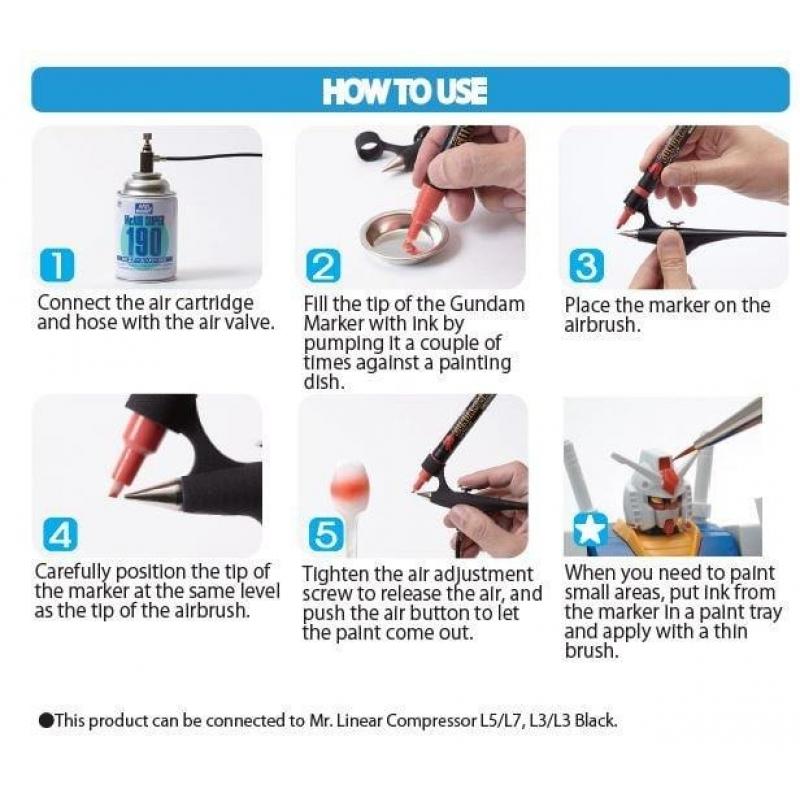 HOW TO USE

190

1
Connect the air cartridge and hose with the air valve.

2
Fill the tip of the Gundam Marker with ink by pumping it a couple of times against a painting dish.

3
Place the marker on the airbrush.

4
Carefully position the tip of the marker at the same level as the tip of the airbrush.

5
Tighten the air adjustment screw to release the air, and push the air button to let the paint come out.

When you need to paint small areas, put ink from the marker in a paint tray and apply with a thin brush.

●This product can be connected to Mr. Linear Compressor L5/L7, L3/L3 Black.