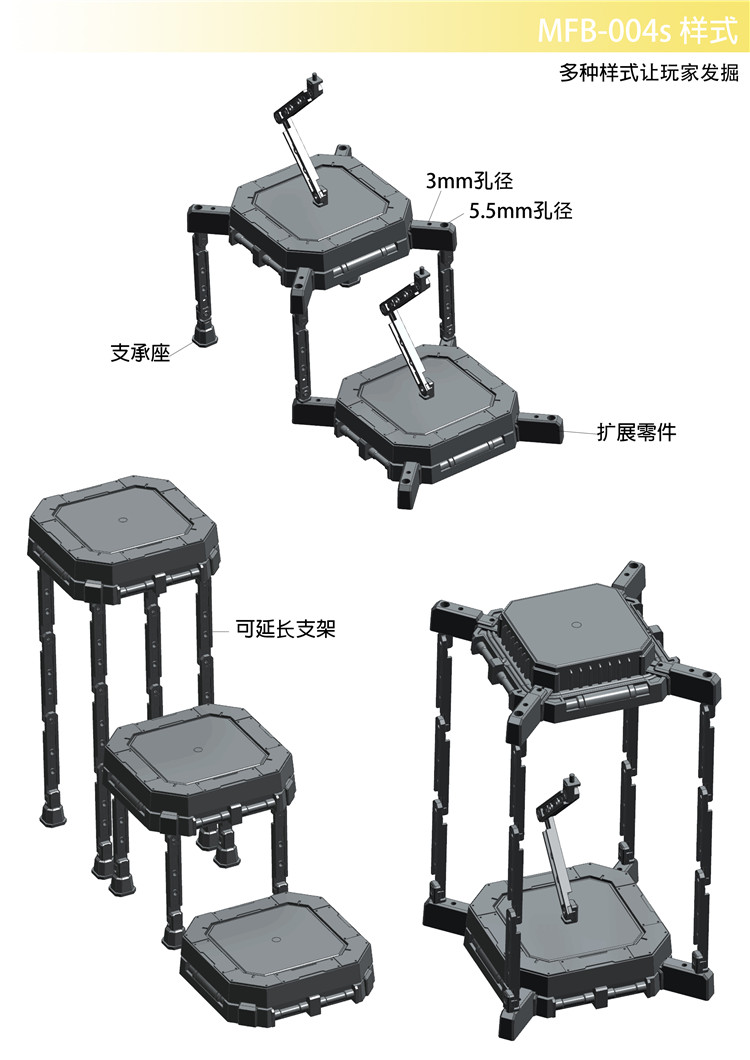 MFB-004s 样式

多种样式让玩家发掘

3mm孔径

5.5mm孔径

支承座

扩展零件

可延长支架