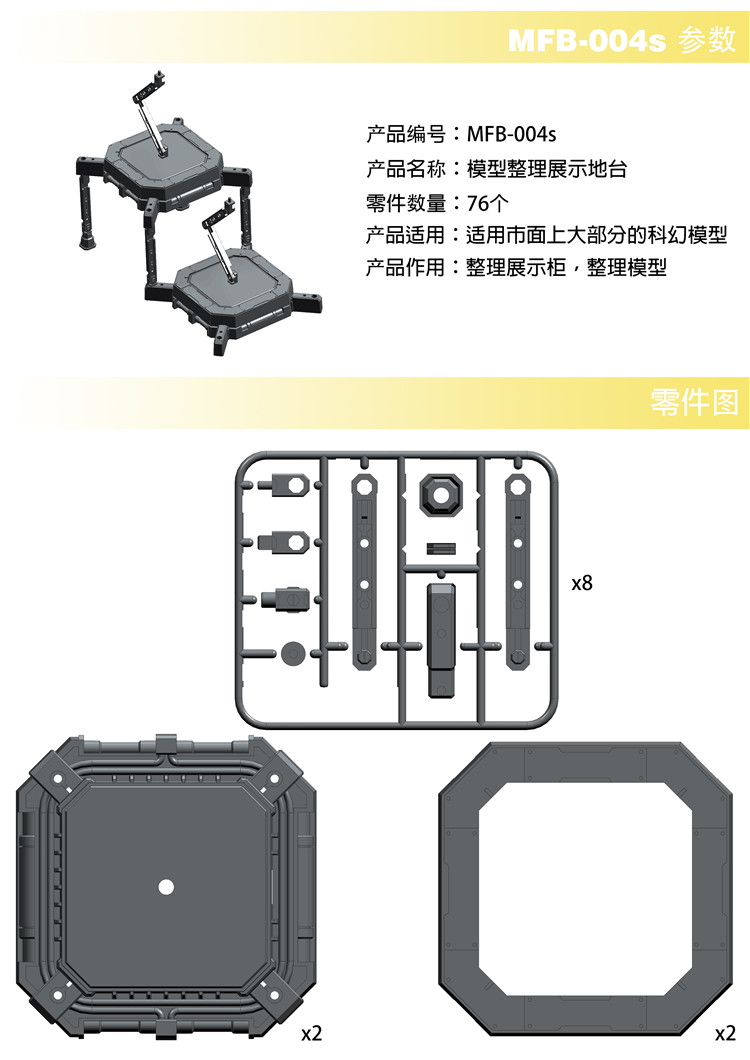 MFB-004s 参数

产品编号：MFB-004s
产品名称：模型整理展示地台
零件数量：76个
产品适用：适用市面上大部分的科幻模型
产品作用：整理展示柜，整理模型

零件图

x8

x2

x2