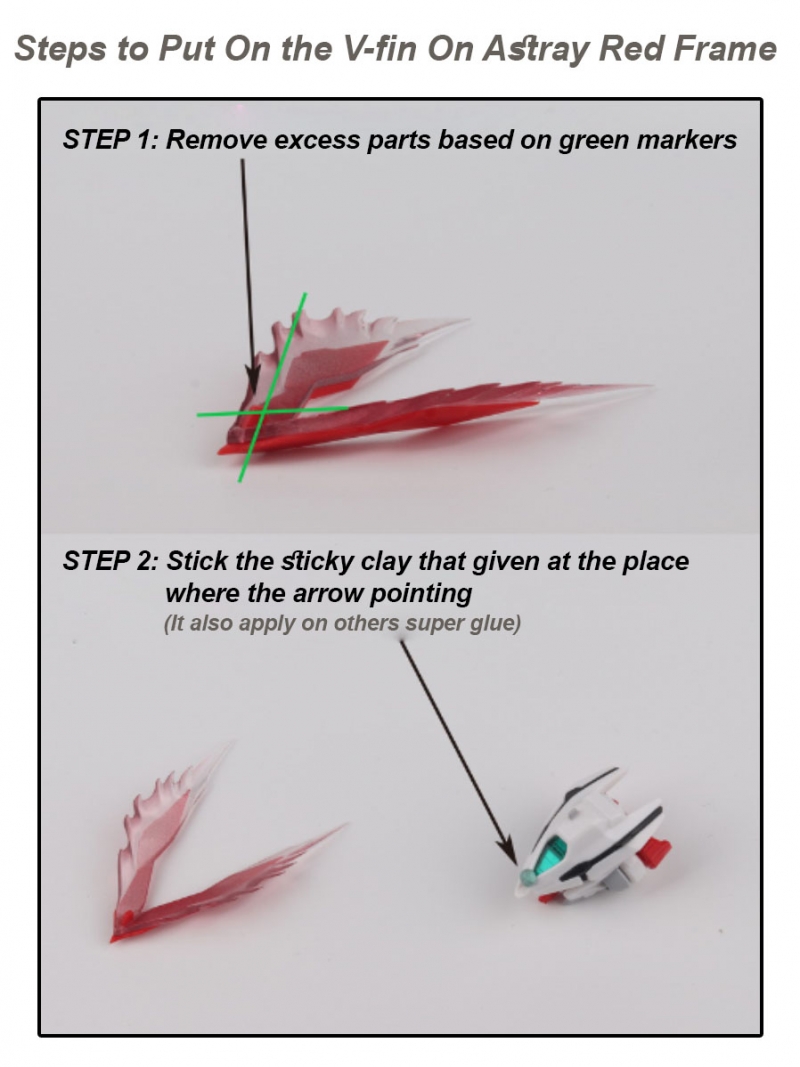 Steps to Put On the V-fin On Astray Red Frame

STEP 1: Remove excess parts based on green markers

STEP 2: Stick the sticky clay that given at the place where the arrow pointing
(It also apply on others super glue)