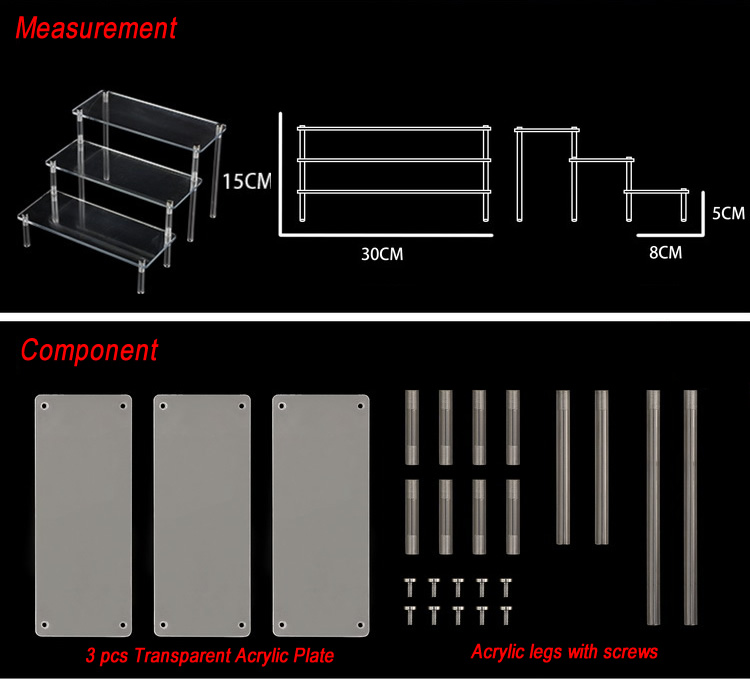 Measurement

15CM

30CM

5CM

8CM

Component

3 pcs Transparent Acrylic Plate

Acrylic legs with screws