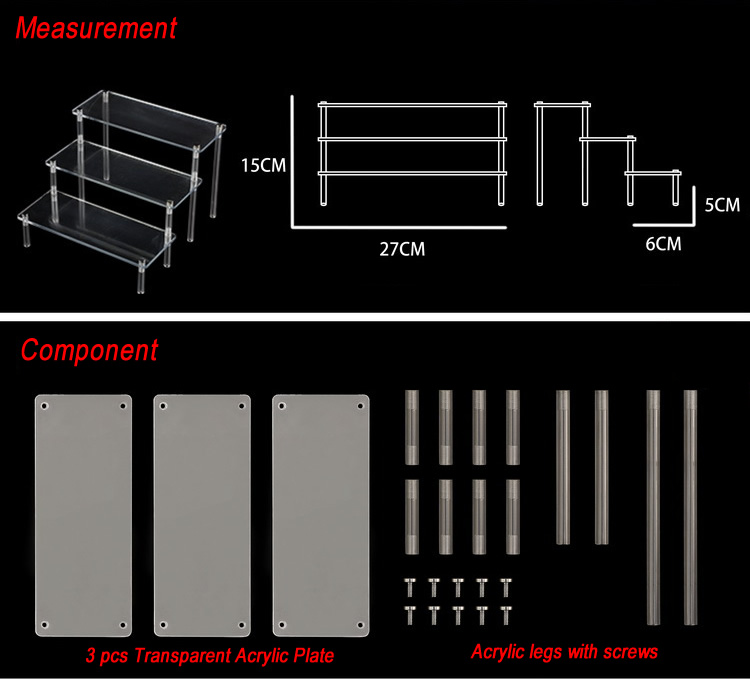 Measurement

15CM

27CM

5CM

6CM

Component

3 pcs Transparent Acrylic Plate

Acrylic legs with screws