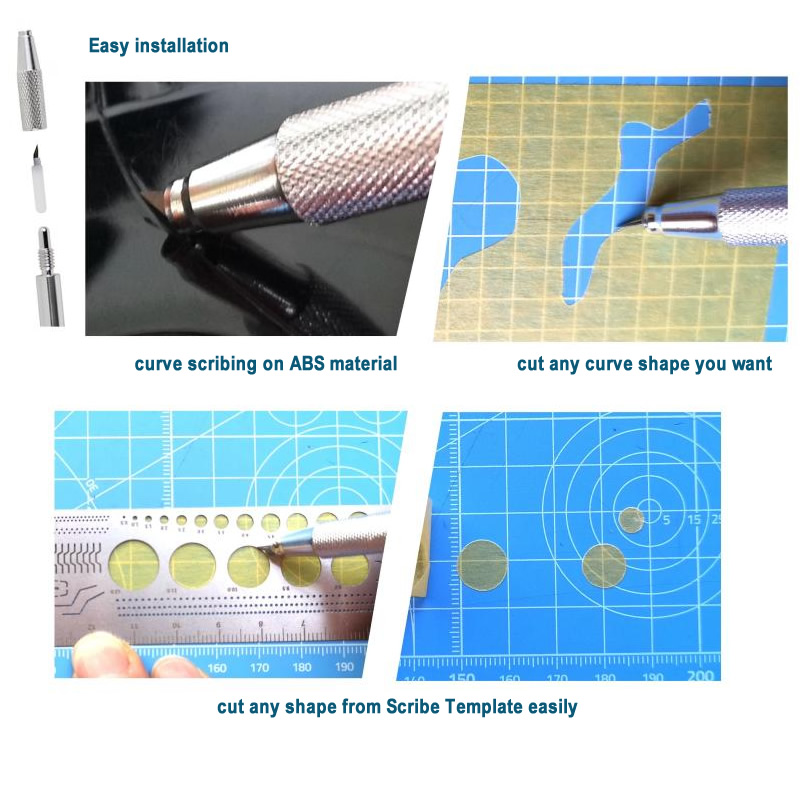 Easy installation

curve scribing on ABS material

cut any curve shape you want

160 170 180 190

5 15 25

150 160 170 180 190 200

cut any shape from Scribe Template easily