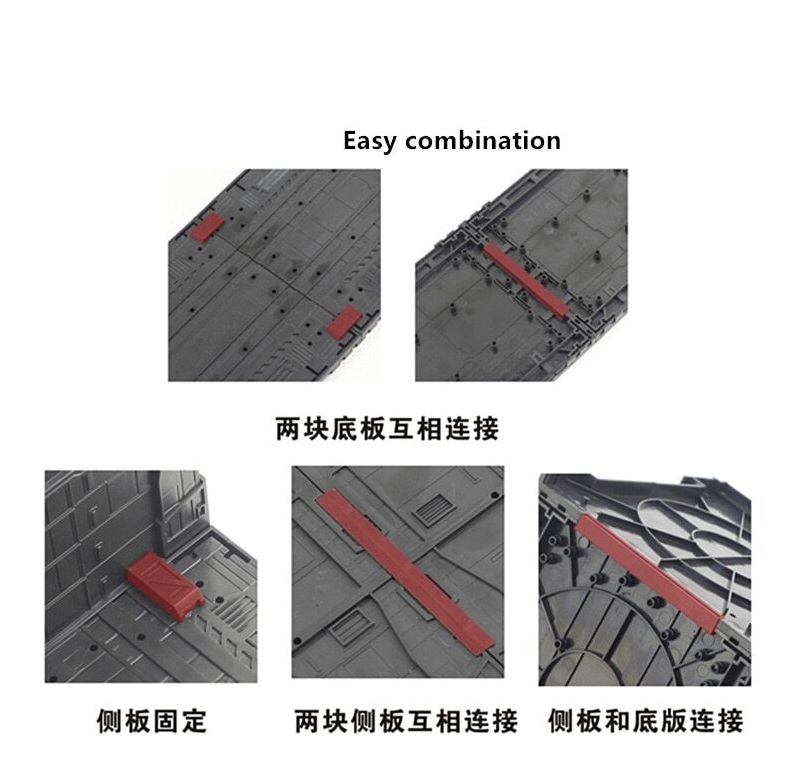 Easy combination

两块底板互相连接

侧板固定

两块侧板互相连接

侧板和底版连接