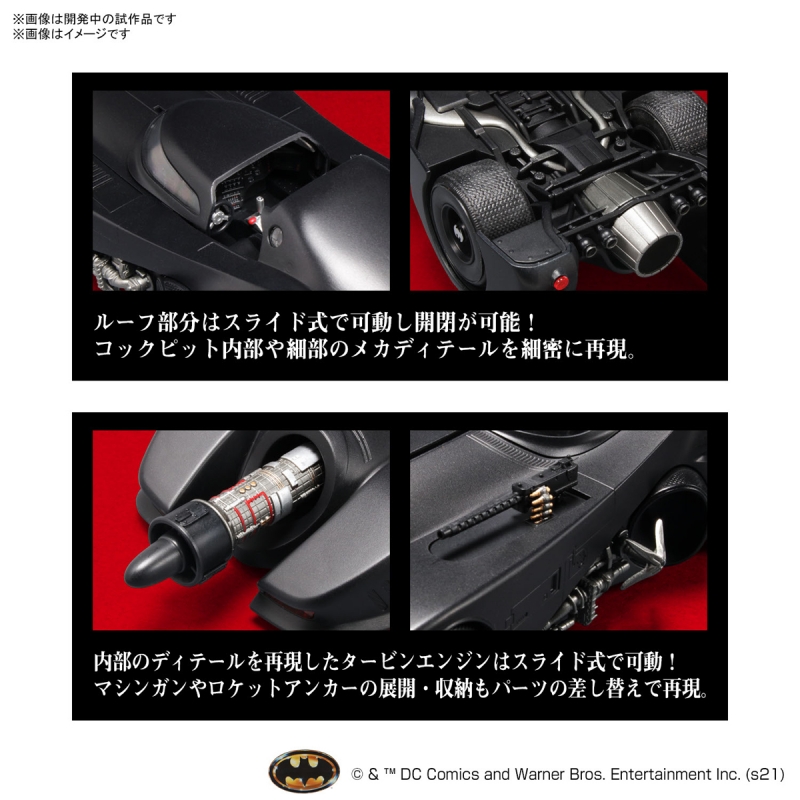 ※画像は開発中の試作品です
※画像はイメージです

ルーフ部分はスライド式で可動し開閉が可能！
コックピット内部や細部のメカディテールを細密に再現。

内部のディテールを再現したタービンエンジンはスライド式で可動！
マシンガンやロケットアンカーの展開・収納もパーツの差し替えで再現。

© & ™ DC Comics and Warner Bros. Entertainment Inc. (s21)