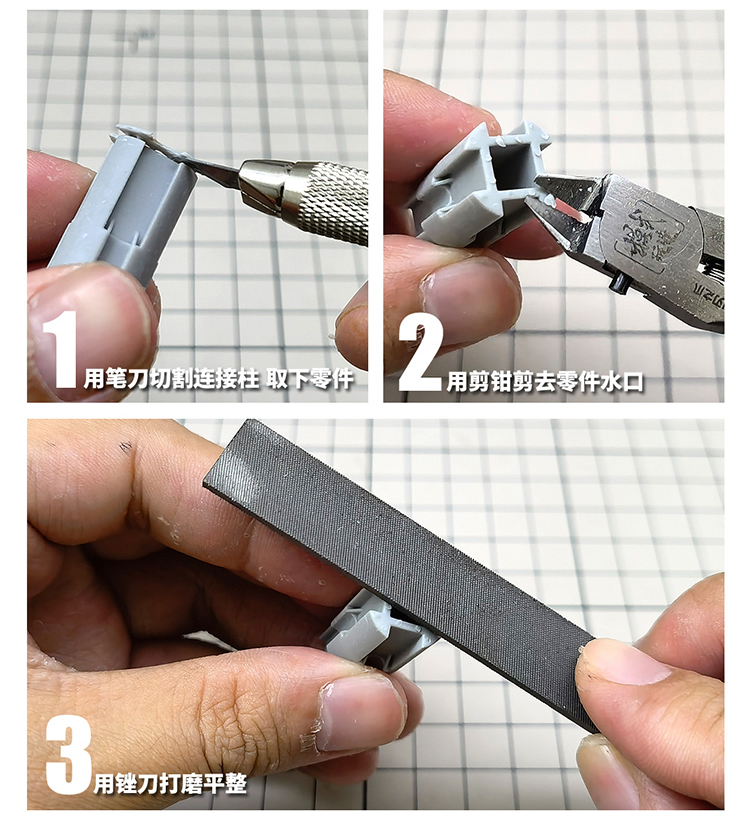 1 用笔刀切割连接柱 取下零件

2 用剪钳剪去零件水口

3 用锉刀打磨平整