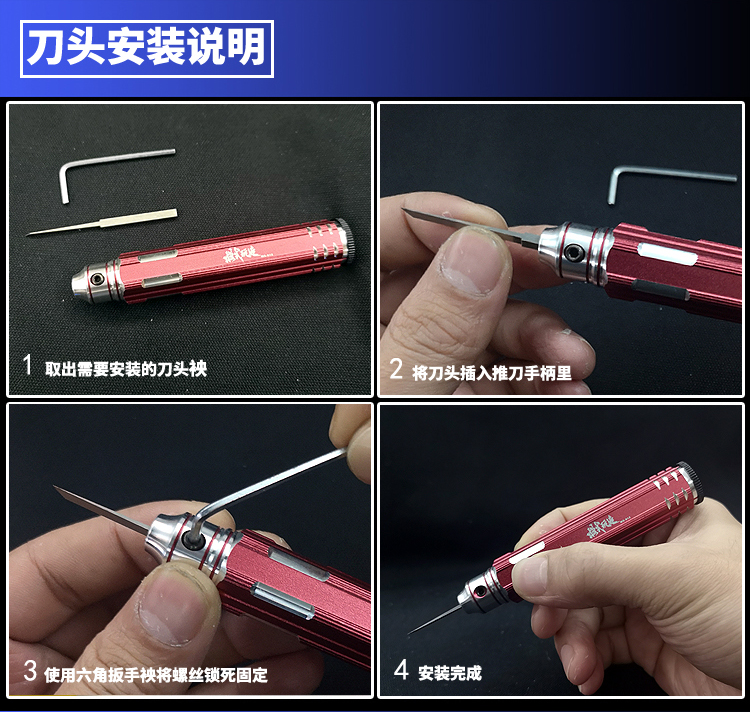 刀头安装说明

1 取出需要安装的刀头袂

2 将刀头插入推刀手柄里

3 使用六角扳手袂将螺丝锁死固定

4 安装完成