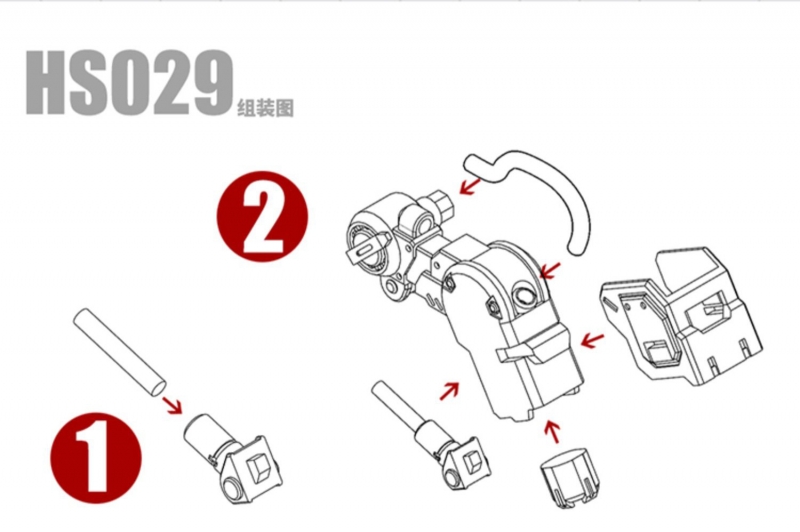 HS029 组装图

2

1