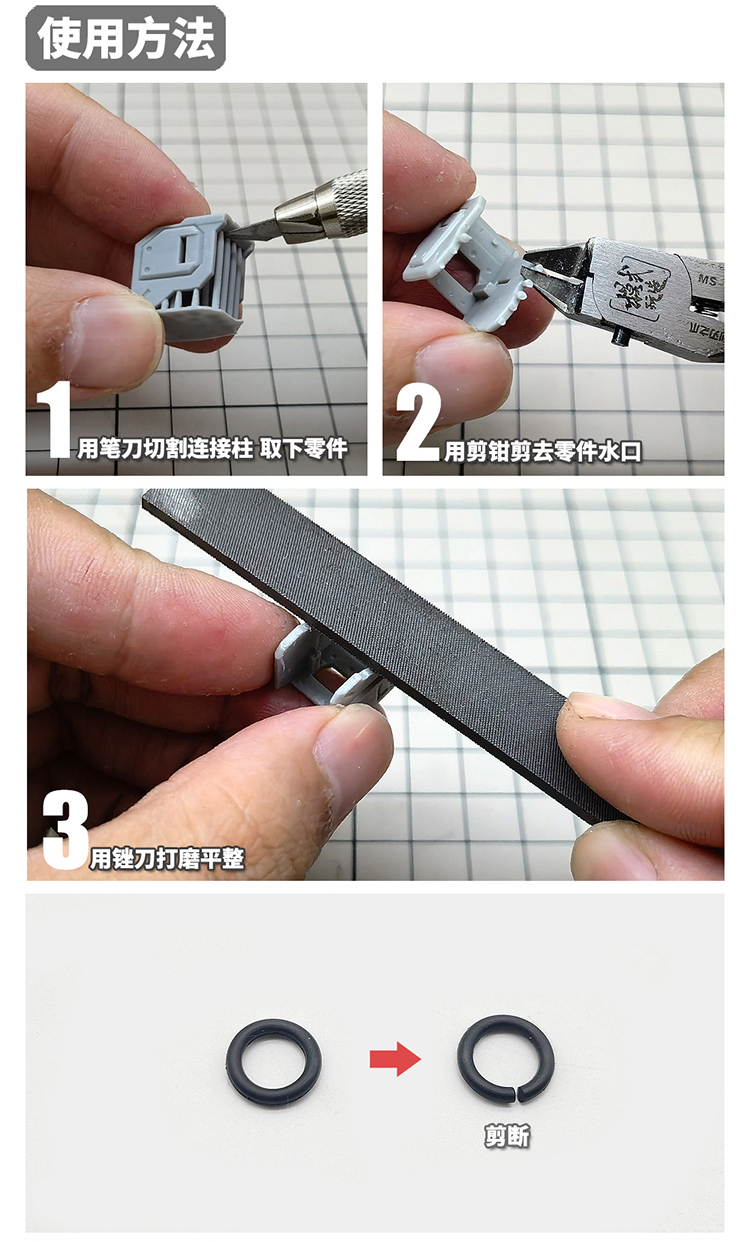 使用方法

1 用笔刀切割连接柱 取下零件

MS-

2 用剪钳剪去零件水口

3 用锉刀打磨平整

剪断