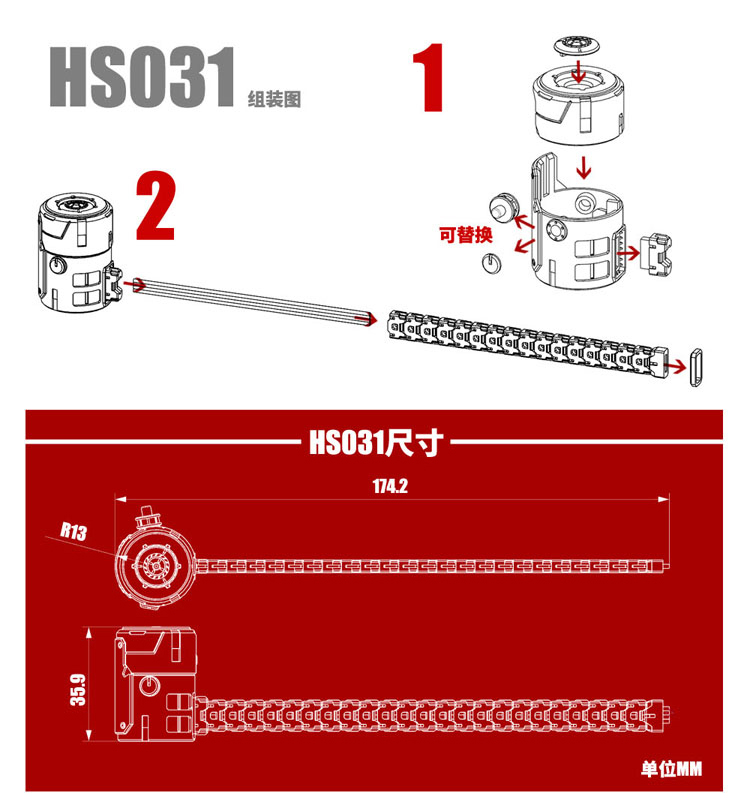 HS031 组装图

1

2

可替换

HS031尺寸

174.2

R13

35.9

单位MM