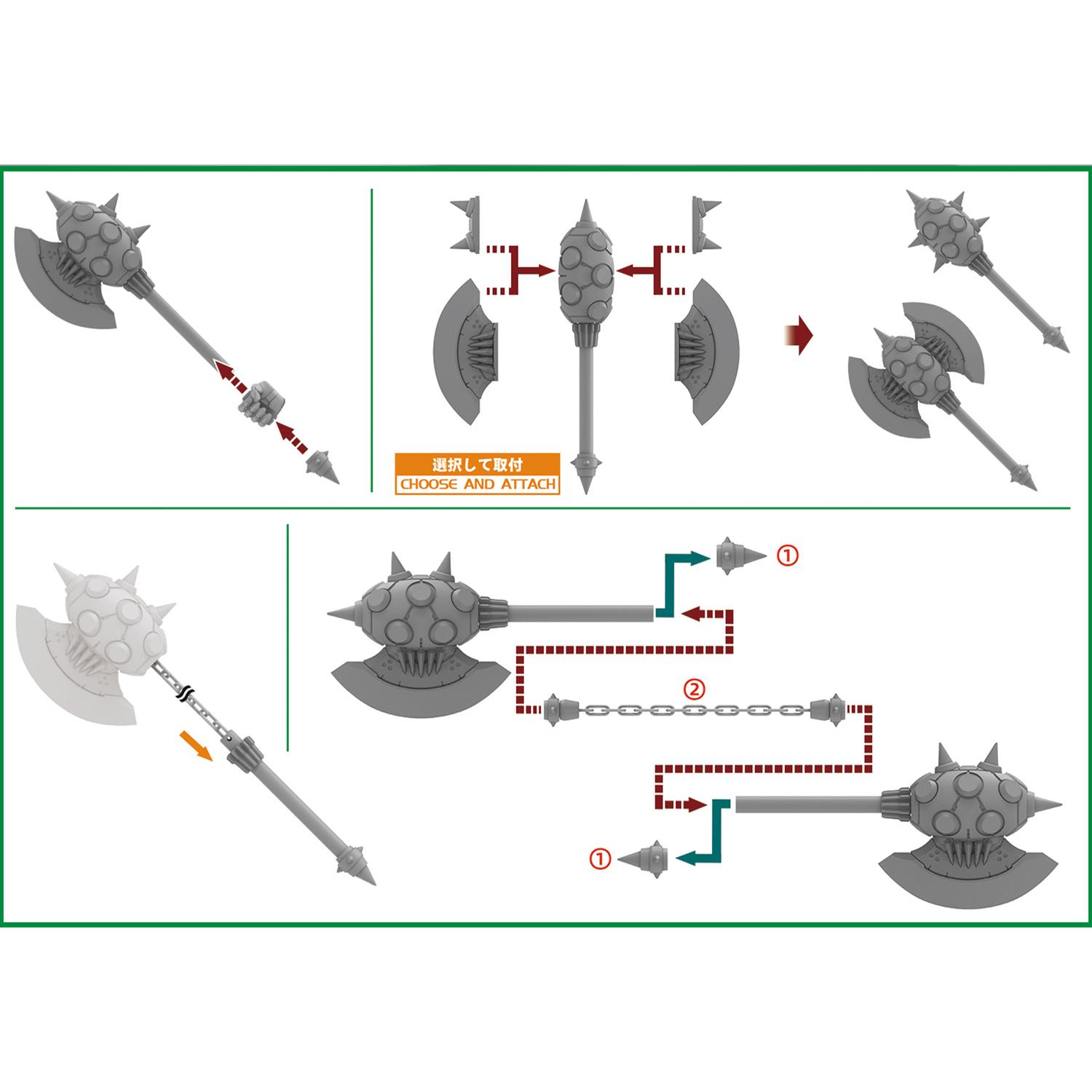 選択して取付
CHOOSE AND ATTACH

①

②

①