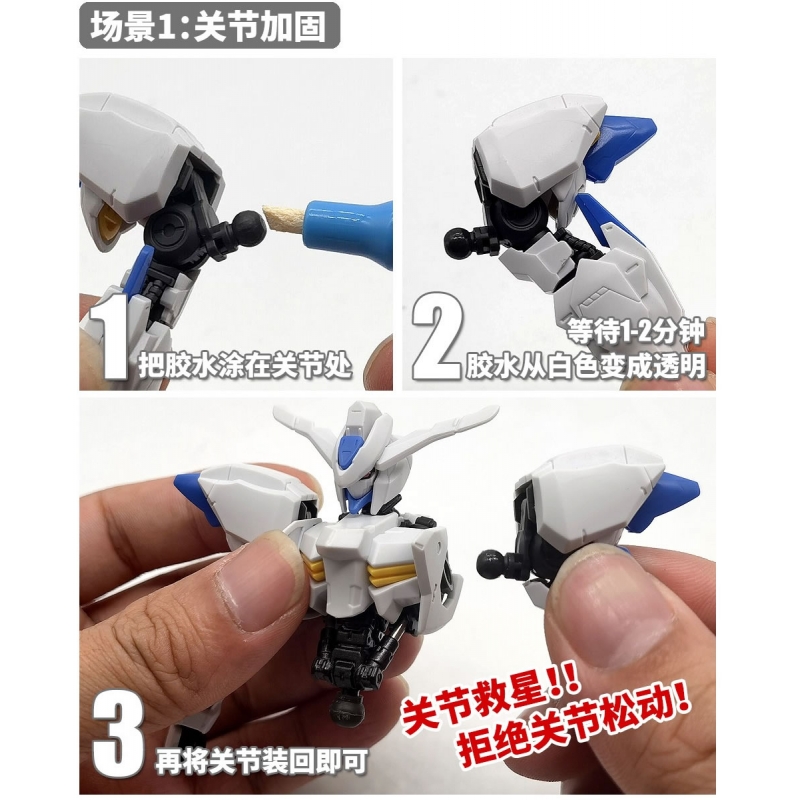 场景1:关节加固

1 把胶水涂在关节处

2 等待1-2分钟
胶水从白色变成透明

3 再将关节装回即可

关节救星!!
拒绝关节松动!