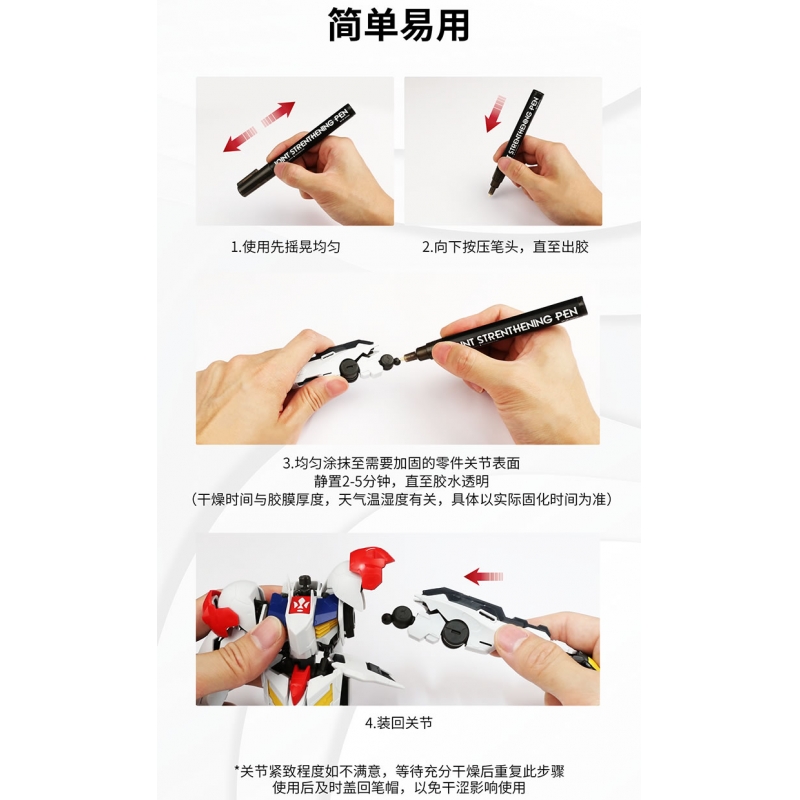 简单易用

OINT STRENTHENING PEN

STRENTHENING PEN

1.使用先摇晃均匀

2.向下按压笔头，直至出胶

OINT STRENTHENING PEN

3.均匀涂抹至需要加固的零件关节表面
静置2-5分钟，直至胶水透明
（干燥时间与胶膜厚度，天气温湿度有关，具体以实际固化时间为准）

4.装回关节

*关节紧致程度如不满意，等待充分干燥后重复此步骤
使用后及时盖回笔帽，以免干涩影响使用