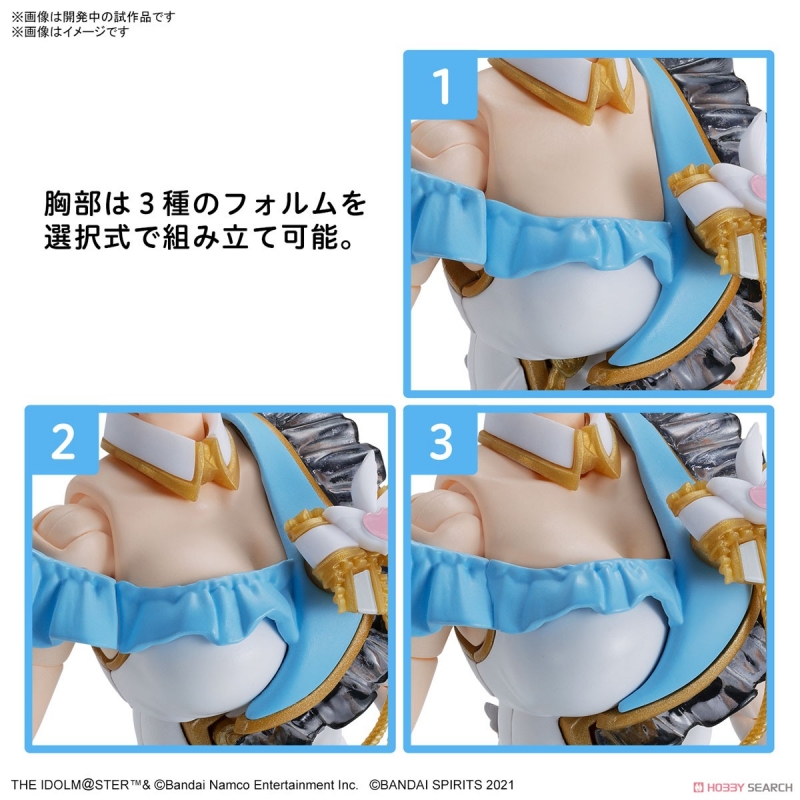 ※画像は開発中の試作品です
※画像はイメージです

胸部は３種のフォルムを選択式で組み立て可能。

1

2

3

THE IDOLM@STER™& ©Bandai Namco Entertainment Inc. ©BANDAI SPIRITS 2021

HOBBY SEARCH